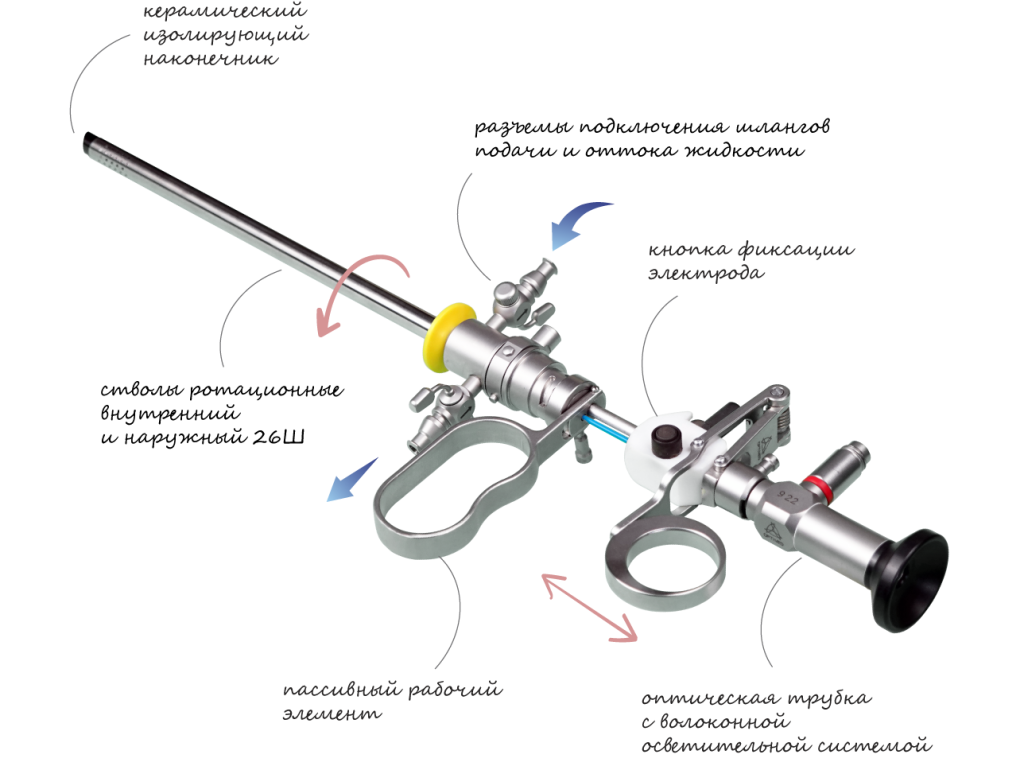 керамический изолирующий наконечник

разъемы подключения шлангов подачи и оттока жидкости

кнопка фиксации электрода

стволы ротационные внутренний и наружный 26Ш

9 22

пассивный рабочий элемент

оптическая трубка с волоконной осветительной системой