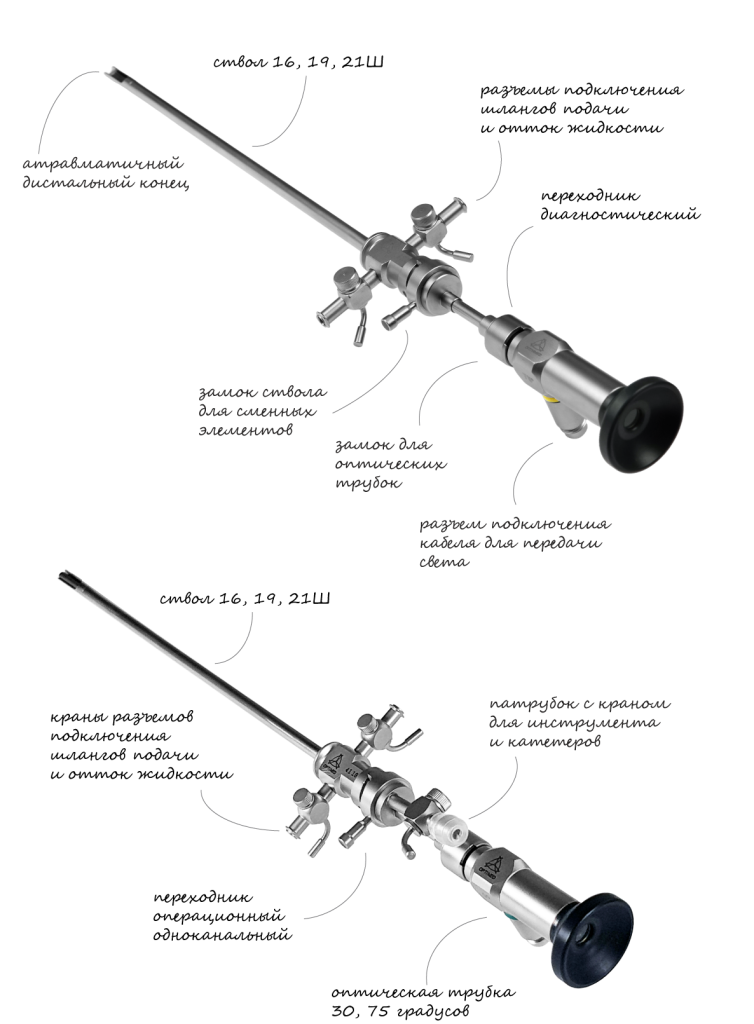 ствол 16, 19, 21Ш

разъемы подключения шлангов подачи и отток жидкости

атравматичный дистальный конец

переходник диагностический

замок ствола для сменных элементов

замок для оптических трубок

разъем подключения кабеля для передачи света

ствол 16, 19, 21Ш

краны разъемов подключения шлангов подачи и отток жидкости

патрубок с краном для инструмента и катетеров

переходник операционный одноканальный

оптическая трубка 30, 75 градусов