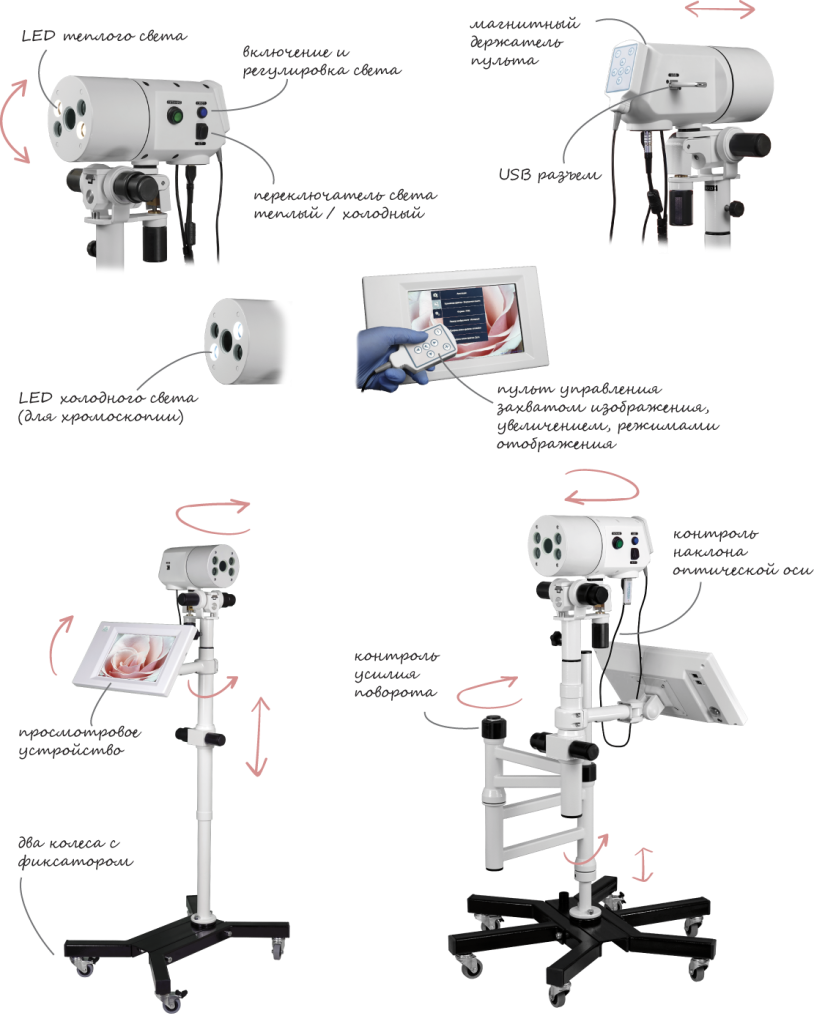 LED теплого света

включение и регулировка света

переключатель света теплый / холодный

магнитный держатель пульта

USB разъем

LED холодного света (для хромоскопии)

пульт управления захватом изображения, увеличением, режимами отображения

просмотровое устройство

два колеса с фиксатором

контроль наклона оптической оси

контроль усилия поворота