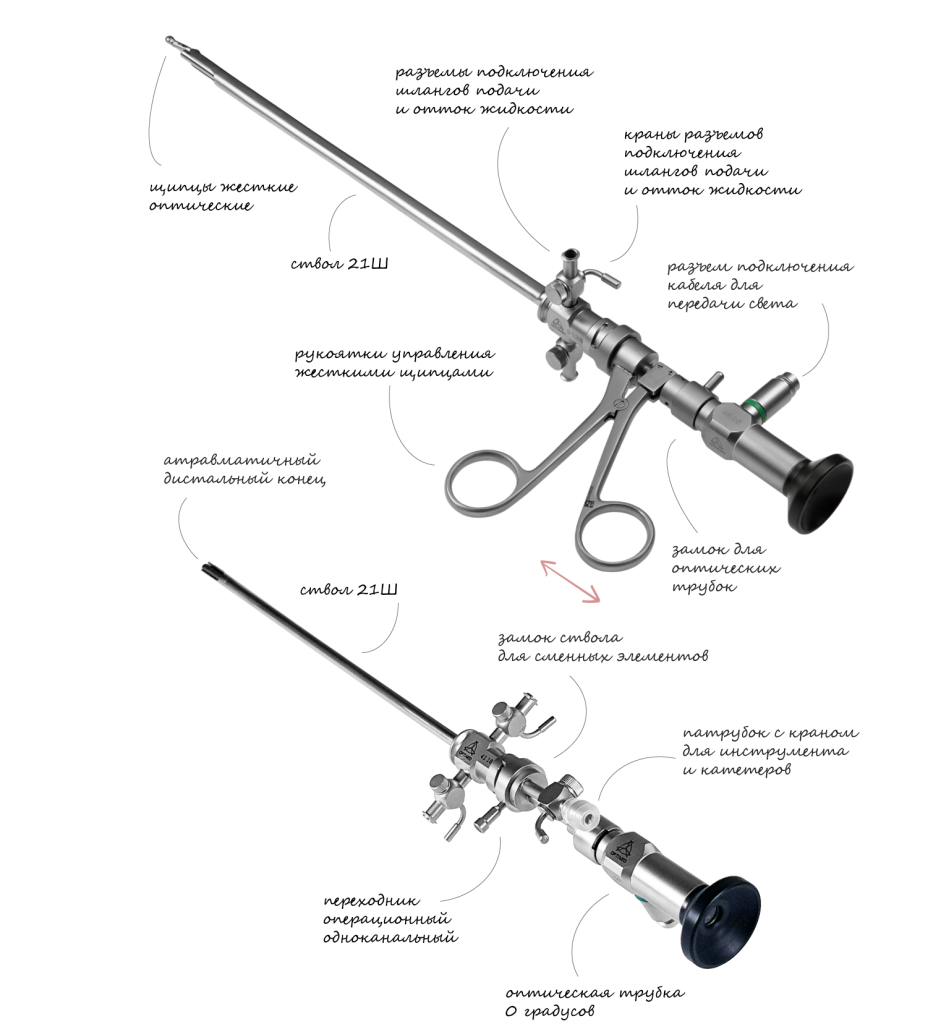 разъемы подключения шлангов подачи и отток жидкости

краны разъемов подключения шлангов подачи и отток жидкости

щипцы жесткие оптические

ствол 21Ш

разъем подключения кабеля для передачи света

рукоятки управления жесткими щипцами

атравматичный дистальный конец

замок для оптических трубок

ствол 21Ш

замок ствола для сменных элементов

патрубок с краном для инструмента и катетеров

переходник операционный одноканальный

оптическая трубка 0 градусов