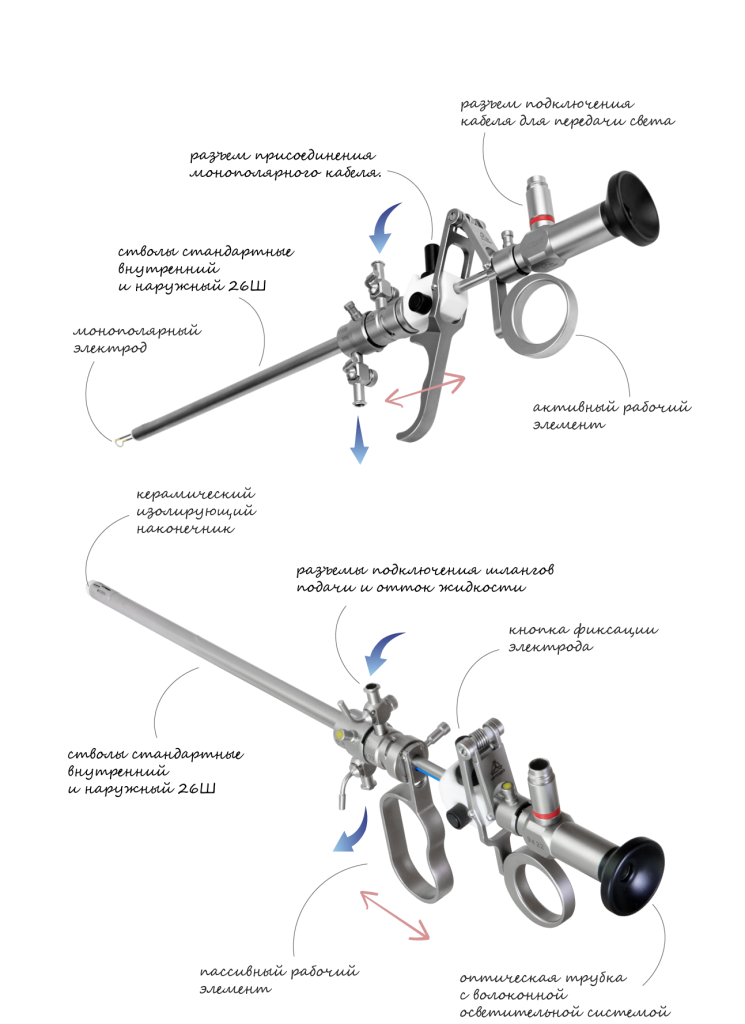 разъем подключения кабеля для передачи света

разъем присоединения монополярного кабеля.

стволы стандартные внутренний и наружный 26Ш

монополярный электрод

активный рабочий элемент

керамический изолирующий наконечник

разъемы подключения шлангов подачи и отток жидкости

кнопка фиксации электрода

стволы стандартные внутренний и наружный 26Ш

пассивный рабочий элемент

оптическая трубка с волоконной осветительной системой